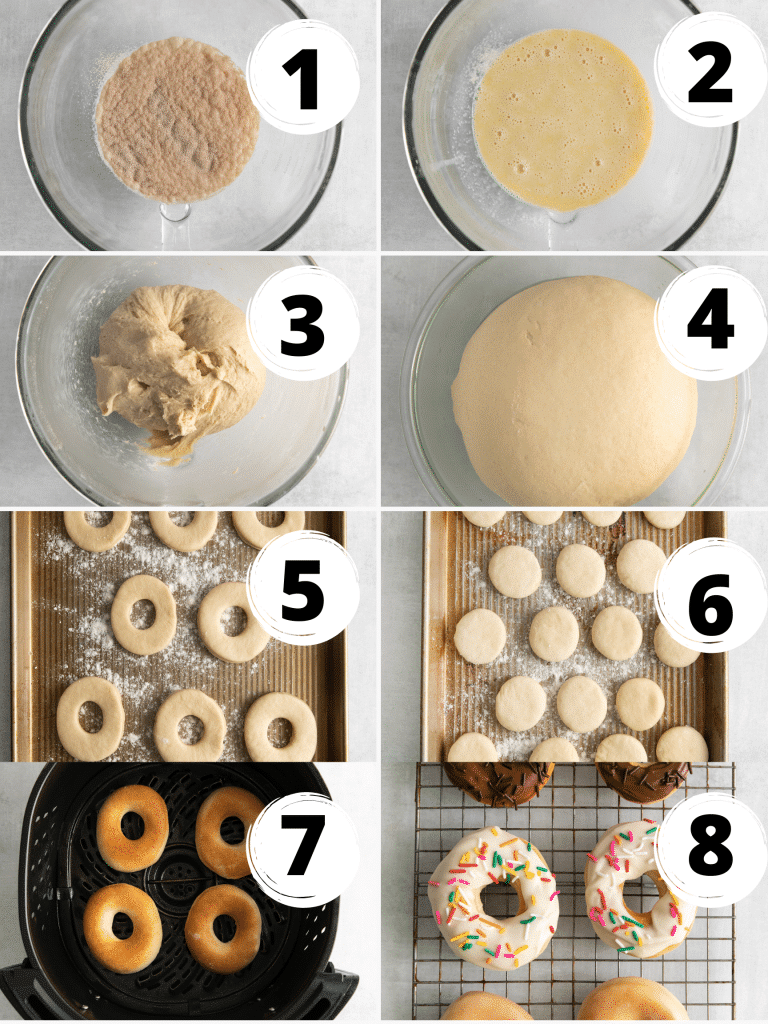 1
2
3
4
5
6
7
8