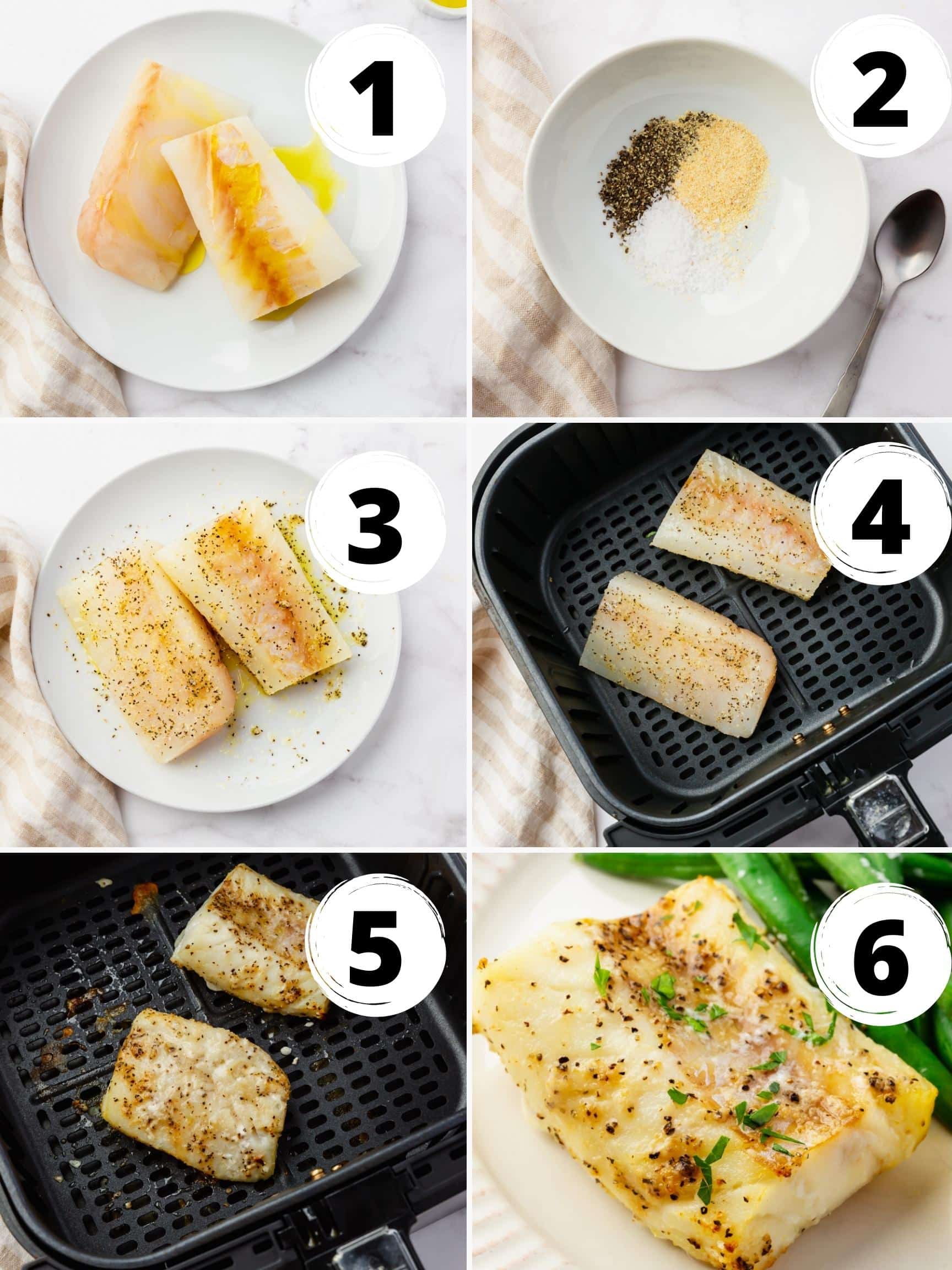 1

2

3

4

5

6